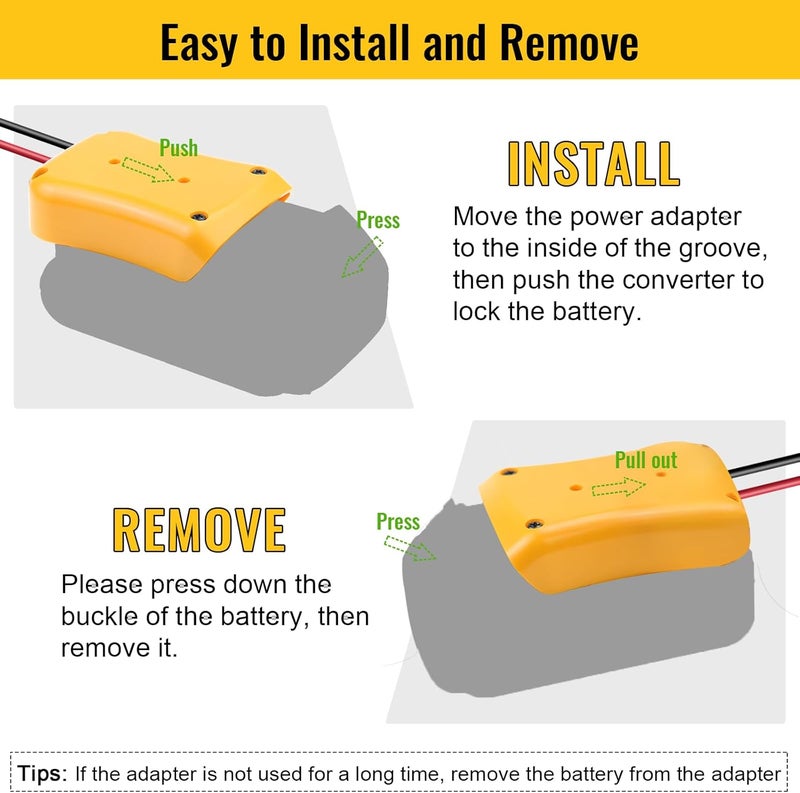 Easy to Install and Remove

Push

Press

INSTALL

Move the power adapter to the inside of the groove, then push the converter to lock the battery.

Pull out

Press

REMOVE

Please press down the buckle of the battery, then remove it.

Tips: If the adapter is not used for a long time, remove the battery from the adapter